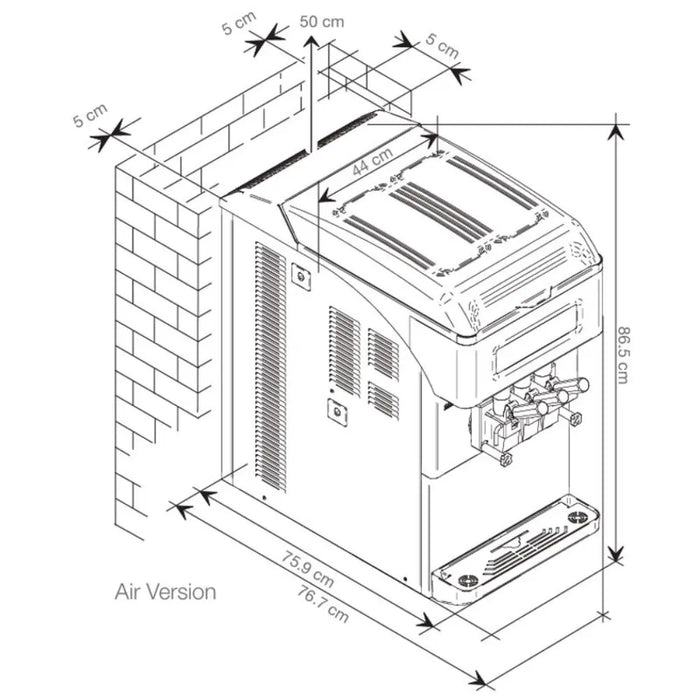 5 cm
50 cm
5 cm
5 cm
44 cm
86.5 cm
75.9 cm
76.7 cm
Air Version